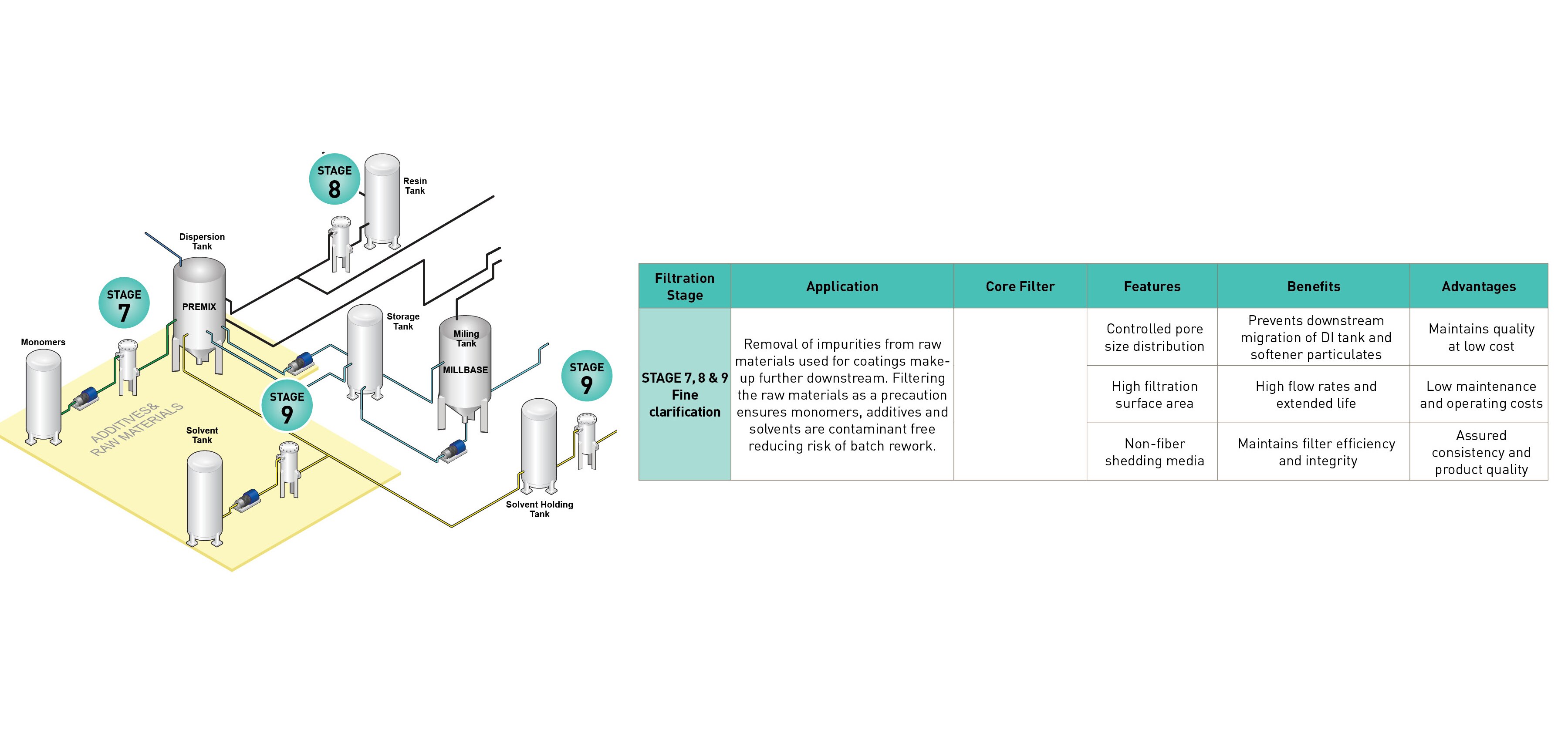 STAGE 8

Resin Tank

Dispersion Tank

STAGE 7

PREMIX

Monomers

Storage Tank

Miling Tank

MILLBASE

STAGE 9

STAGE 9

ADDITIVES& RAW MATERIALS

Solvent Tank

Solvent Holding Tank

| Filtration Stage | Application | Core Filter | Features | Benefits | Advantages |
|---|---|---|---|---|---|
| STAGE 7, 8 & 9 Fine clarification | Removal of impurities from raw materials used for coatings make-up further downstream. Filtering the raw materials as a precaution ensures monomers, additives and solvents are contaminant free reducing risk of batch rework. | | Controlled pore size distribution | Prevents downstream migration of DI tank and softener particulates | Maintains quality at low cost |
| | | | High filtration surface area | High flow rates and extended life | Low maintenance and operating costs |
| | | | Non-fiber shedding media | Maintains filter efficiency and integrity | Assured consistency and product quality |