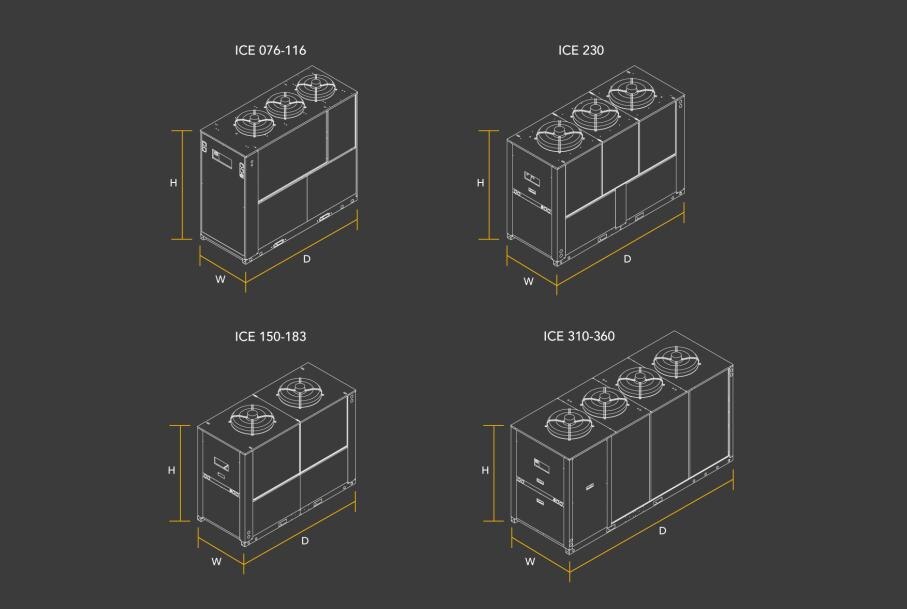 ICE 076-116

H

W

D

ICE 230

H

W

D

ICE 150-183

H

W

D

ICE 310-360

H

W

D