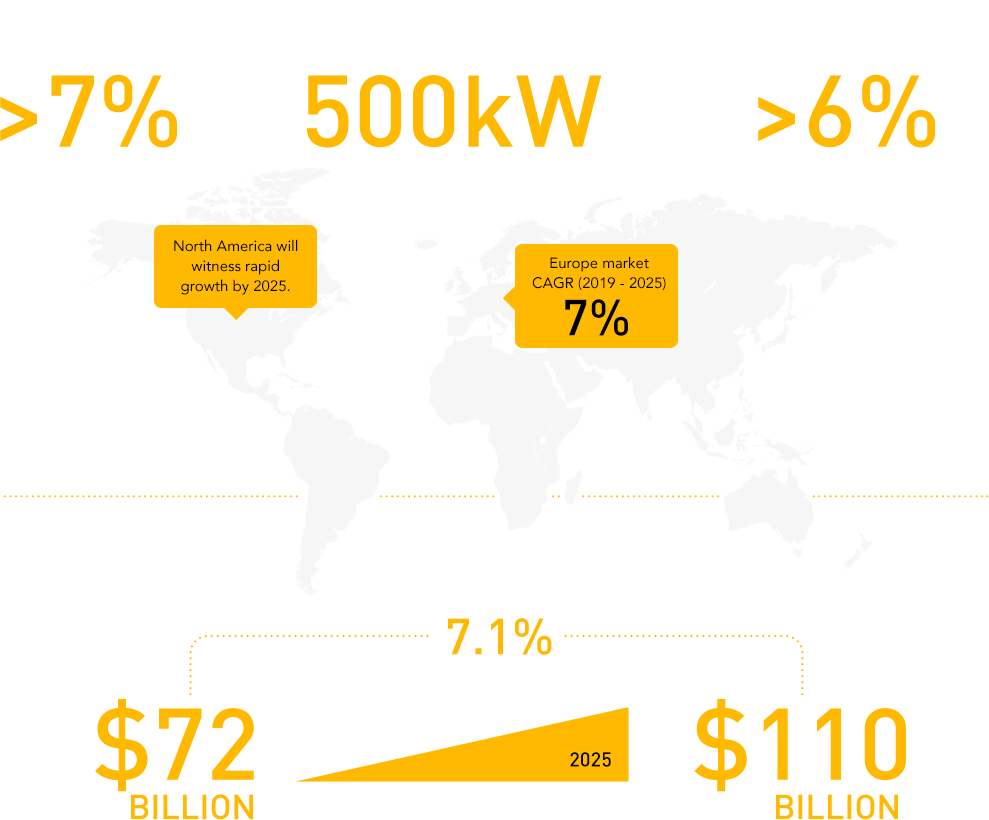 >7%

500kW

>6%

North America will witness rapid growth by 2025.

Europe market CAGR (2019 - 2025)
7%

7.1%

$72
BILLION

2025

$110
BILLION