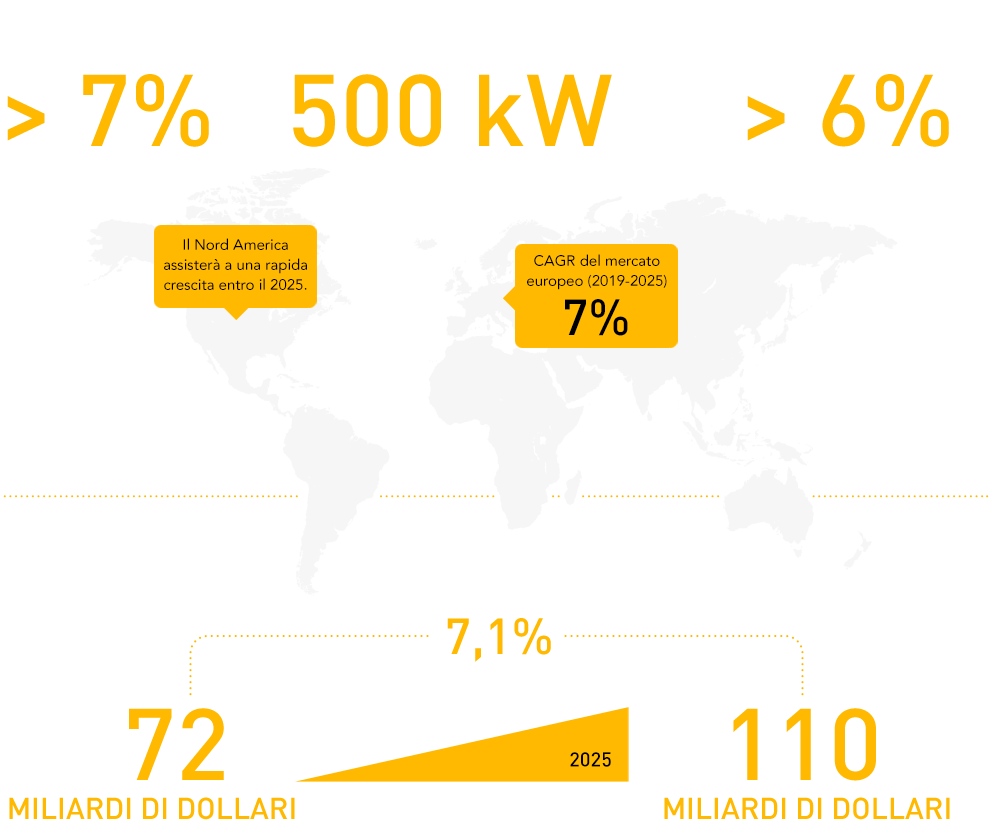 > 7%

500 kW

> 6%

Il Nord America assisterà a una rapida crescita entro il 2025.

CAGR del mercato europeo (2019-2025)

7%

7,1%

72

MILIARDI DI DOLLARI

2025

110

MILIARDI DI DOLLARI